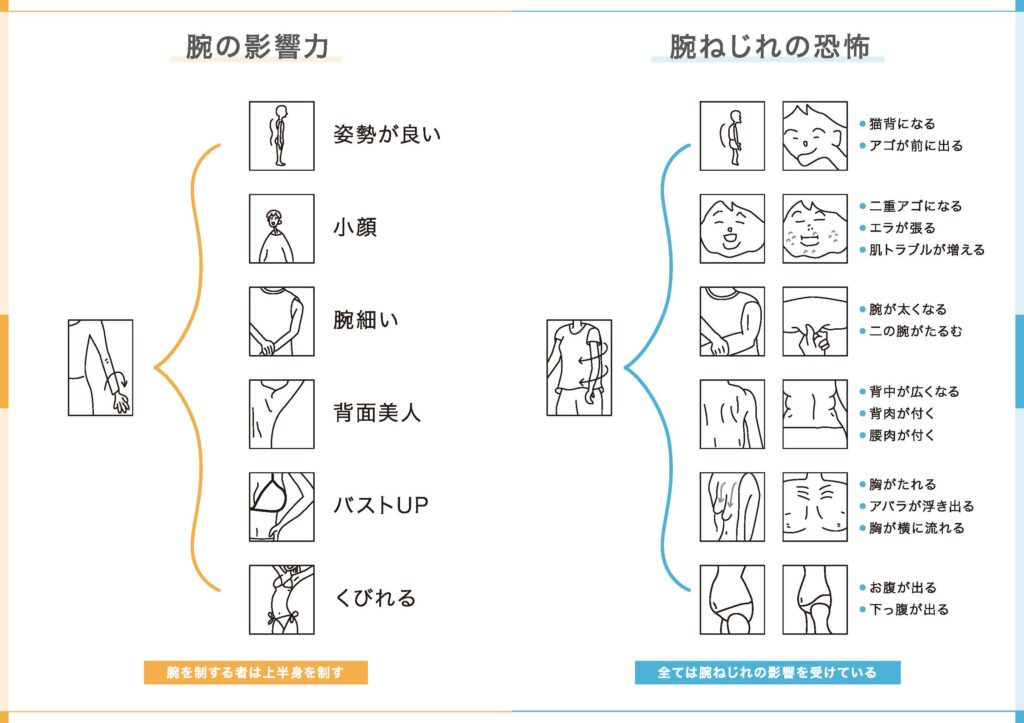 腕の影響力

姿勢が良い

小顔

腕細い

背面美人

バストUP

くびれる

腕を制する者は上半身を制す

腕ねじれの恐怖

● 猫背になる
● アゴが前に出る

● 二重アゴになる
● エラが張る
● 肌トラブルが増える

● 腕が太くなる
● 二の腕がたるむ

● 背中が広くなる
● 背肉が付く
● 腰肉が付く

● 胸がたれる
● アバラが浮き出る
● 胸が横に流れる

● お腹が出る
● 下っ腹が出る

全ては腕ねじれの影響を受けている